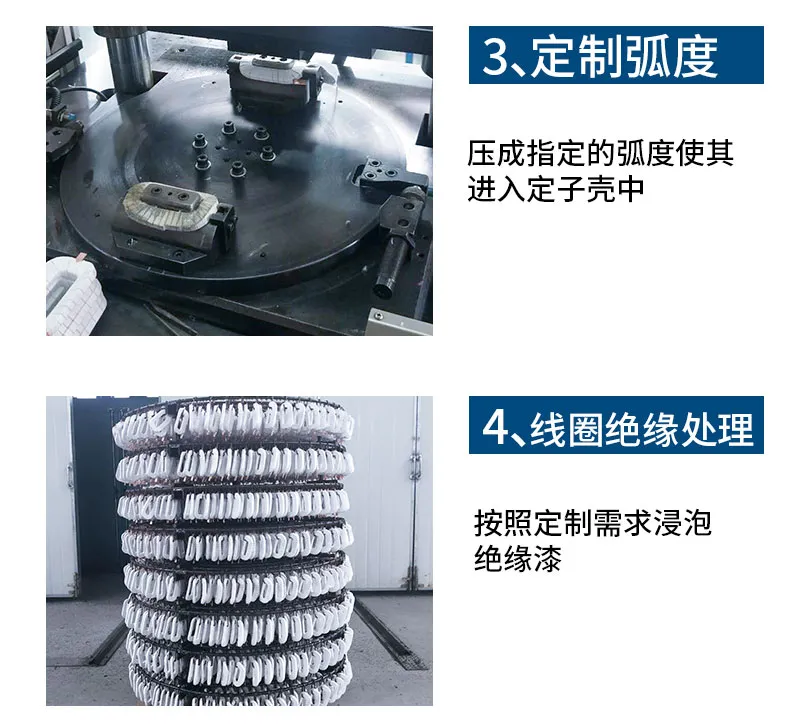 3、定制弧度

压成指定的弧度使其进入定子壳中

4、线圈绝缘处理

按照定制需求浸泡绝缘漆